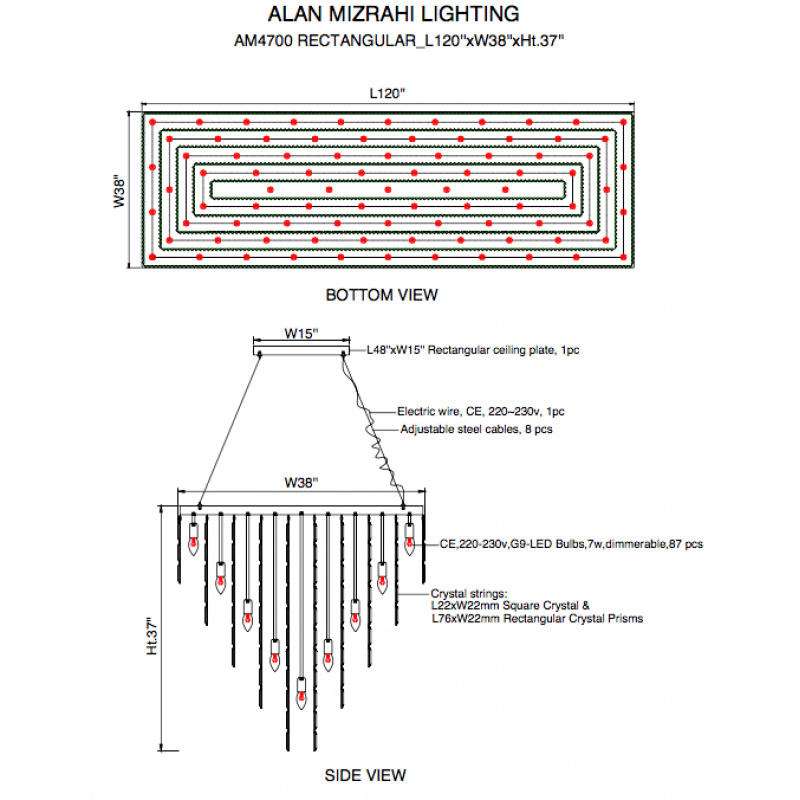 ALAN MIZRAHI LIGHTING

AM4700 RECTANGULAR_L120"xW38"xHt.37"

L120"

W38"

BOTTOM VIEW

W15"

L48"xW15" Rectangular ceiling plate, 1pc

Electric wire, CE, 220~230v, 1pc

Adjustable steel cables, 8 pcs

W38"

CE,220-230v,G9-LED Bulbs,7w,dimmerable,87 pcs

Crystal strings:
L22xW22mm Square Crystal &
L76xW22mm Rectangular Crystal Prisms

Ht.37"

SIDE VIEW