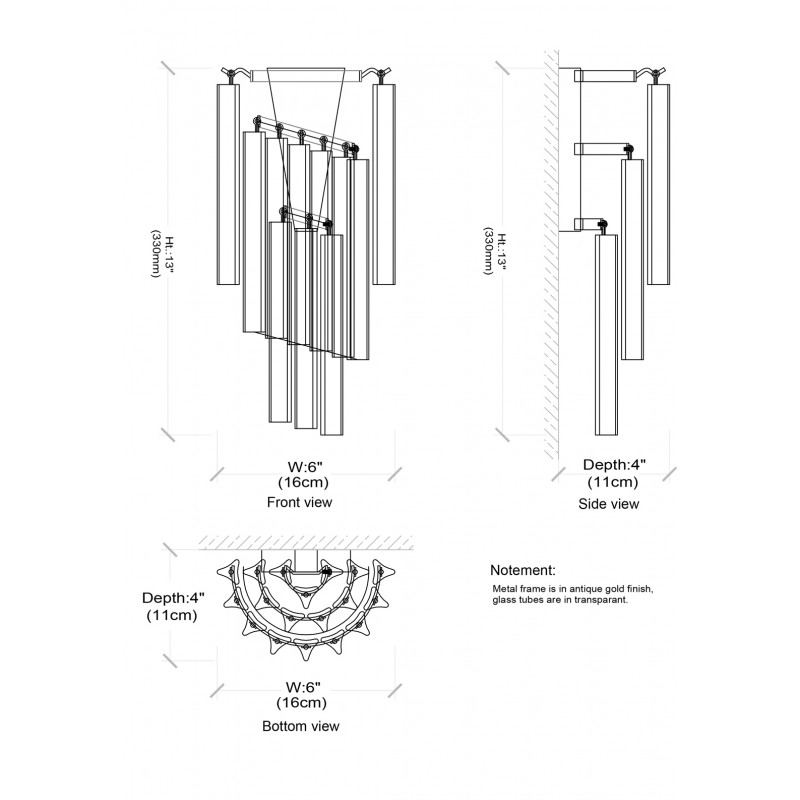 Ht.:13"
(330mm)

W:6"
(16cm)

Front view

Ht.:13"
(330mm)

Depth:4"
(11cm)

Side view

Depth:4"
(11cm)

W:6"
(16cm)

Bottom view

Notement:

Metal frame is in antique gold finish, glass tubes are in transparant.