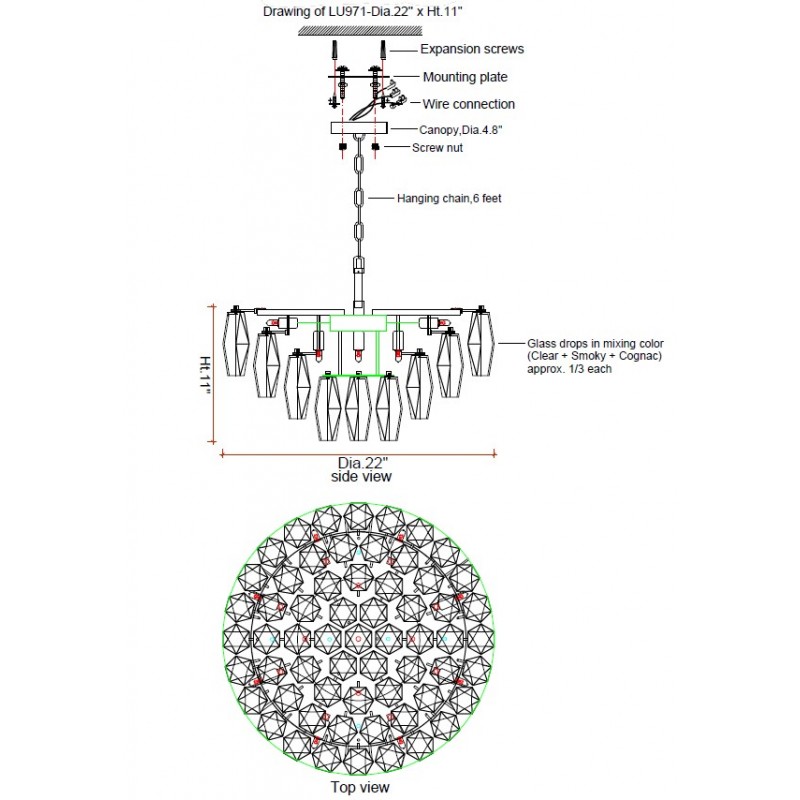 Drawing of LU971-Dia.22" x Ht.11"

Expansion screws

Mounting plate

Wire connection

Canopy,Dia.4.8"

Screw nut

Hanging chain,6 feet

Glass drops in mixing color (Clear + Smoky + Cognac) approx. 1/3 each

Ht.11"

Dia.22"
side view

Top view