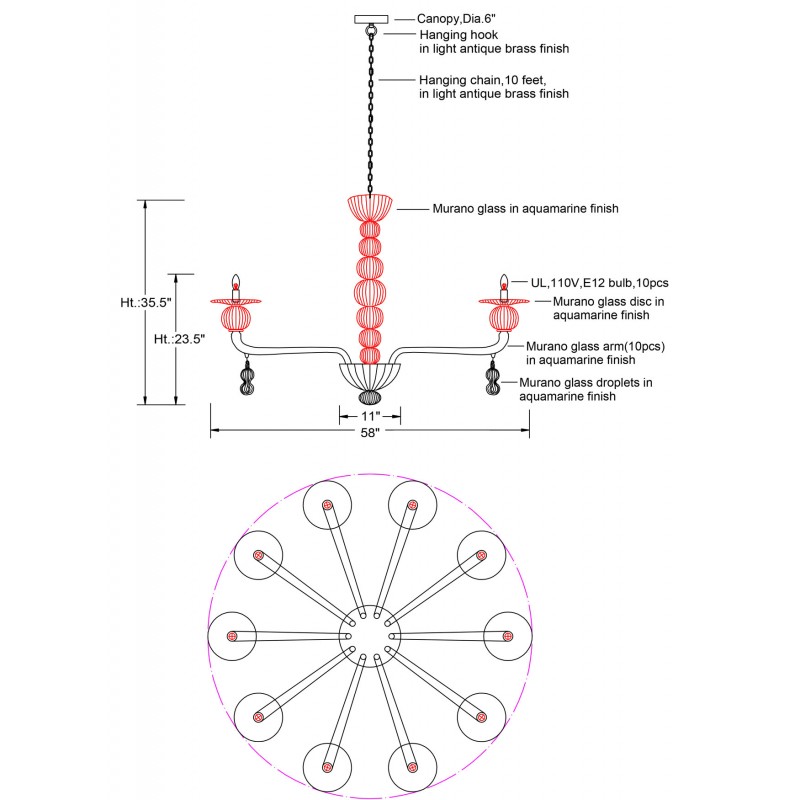 Canopy,Dia.6"
Hanging hook in light antique brass finish
Hanging chain,10 feet, in light antique brass finish
Murano glass in aquamarine finish
UL,110V,E12 bulb,10pcs
Murano glass disc in aquamarine finish
Murano glass arm(10pcs) in aquamarine finish
Murano glass droplets in aquamarine finish
Ht.:35.5"
Ht.:23.5"
11"
58"