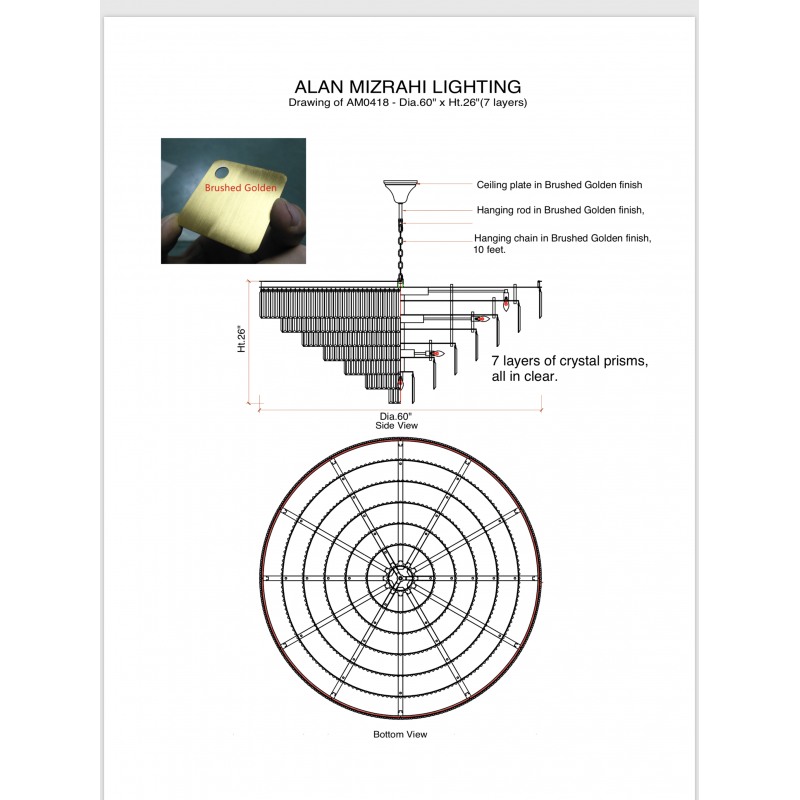 ALAN MIZRAHI LIGHTING
Drawing of AM0418 - Dia.60" x Ht.26"(7 layers)

Brushed Golden

Ceiling plate in Brushed Golden finish

Hanging rod in Brushed Golden finish,

Hanging chain in Brushed Golden finish, 10 feet.

Ht.26"

7 layers of crystal prisms, all in clear.

Dia.60"
Side View

Bottom View