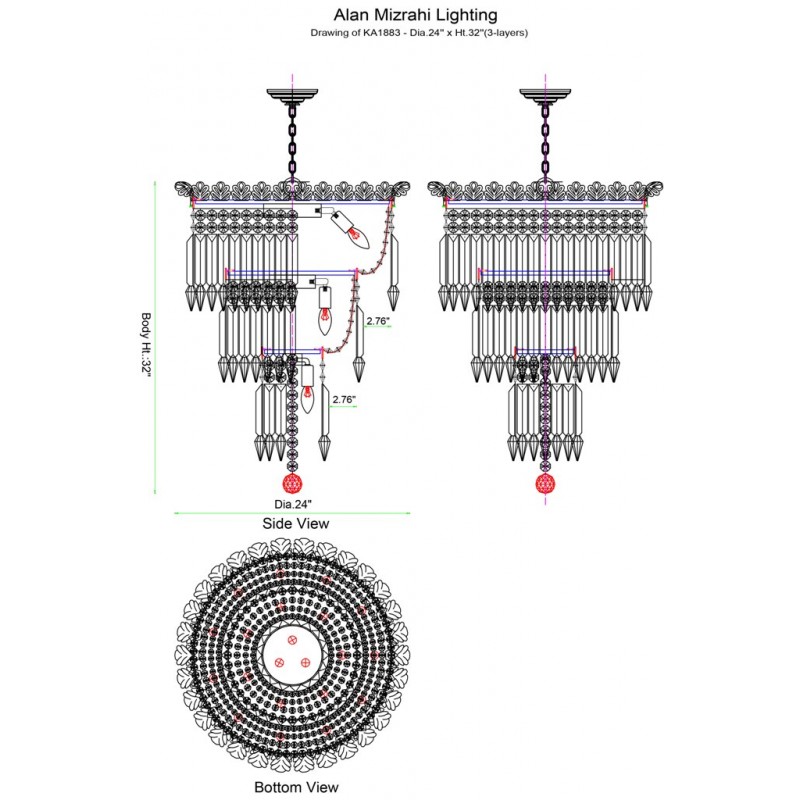 Alan Mizrahi Lighting
Drawing of KA1883 - Dia.24" x Ht.32"(3-layers)

Body Ht.:32"

2.76"

2.76"

Dia.24"

Side View

Bottom View