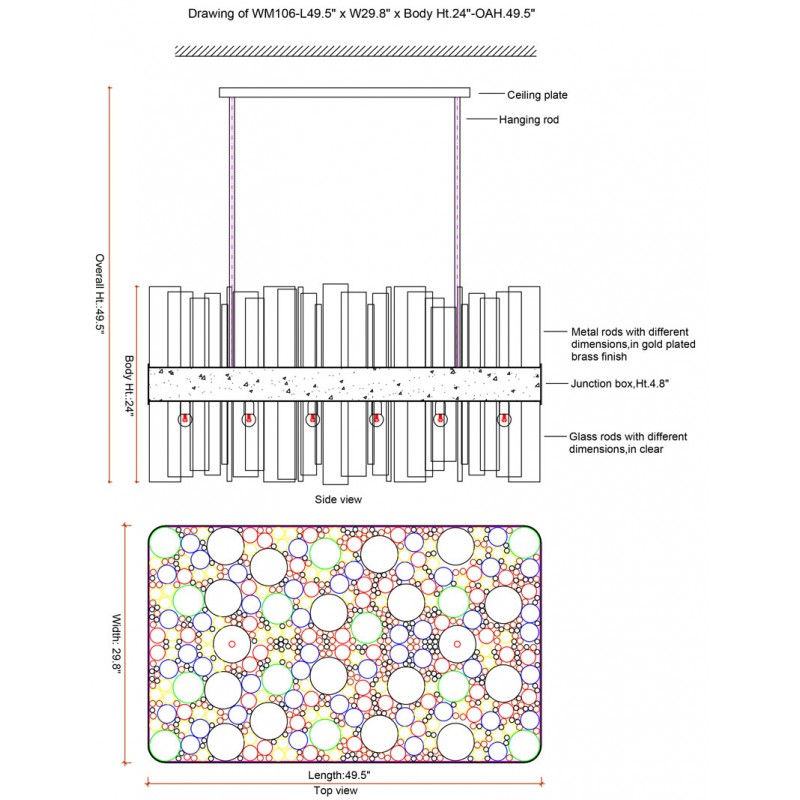 Drawing of WM106-L49.5" x W29.8" x Body Ht.24"-OAH.49.5"

Ceiling plate

Hanging rod

Overall Ht.:49.5"

Body Ht.:24"

Metal rods with different dimensions,in gold plated brass finish

Junction box,Ht.4.8"

Glass rods with different dimensions,in clear

Side view

Width: 29.8"

Length:49.5"

Top view