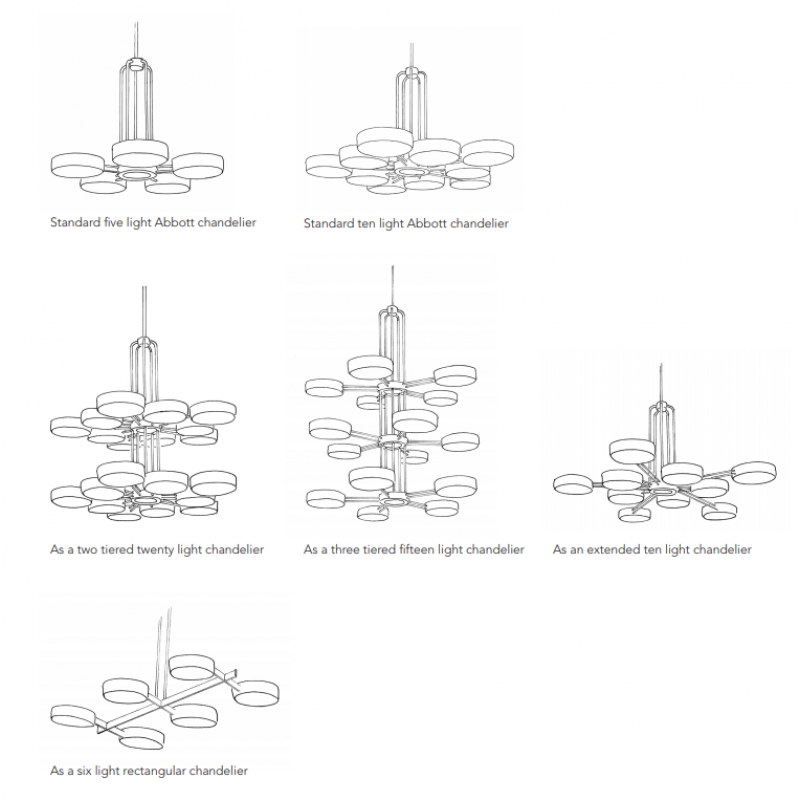 Standard five light Abbott chandelier

Standard ten light Abbott chandelier

As a two tiered twenty light chandelier

As a three tiered fifteen light chandelier

As an extended ten light chandelier

As a six light rectangular chandelier