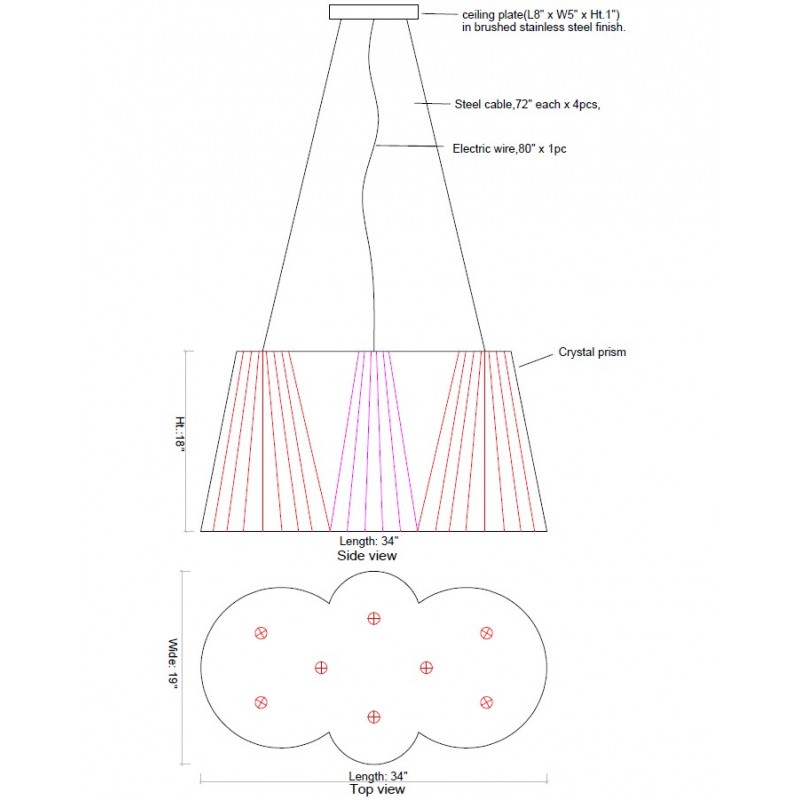 ceiling plate(L8" x W5" x Ht.1")
in brushed stainless steel finish.

Steel cable,72" each x 4pcs,

Electric wire,80" x 1pc

Crystal prism

Ht.:18"

Length: 34"
Side view

Wide: 19"

Length: 34"
Top view