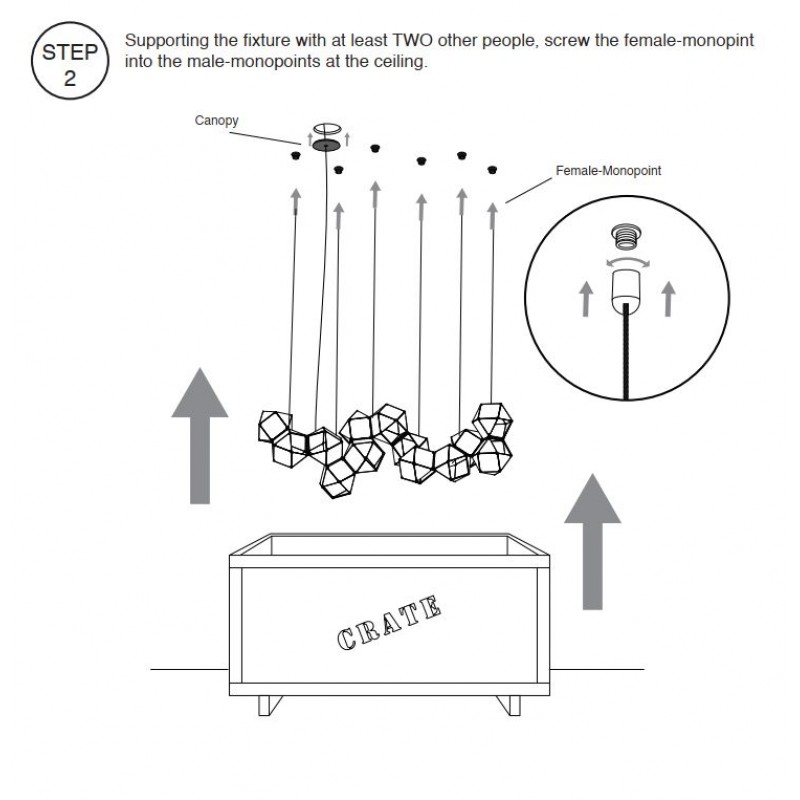 STEP 2

Supporting the fixture with at least TWO other people, screw the female-monopint into the male-monopoints at the ceiling.

Canopy

Female-Monopoint

CRATE