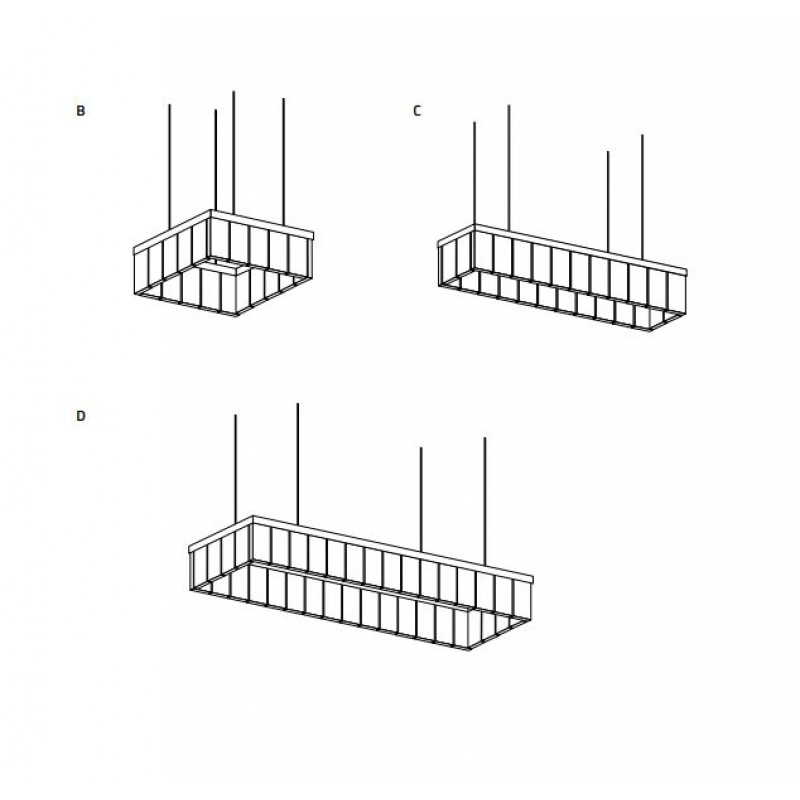 B

C

D