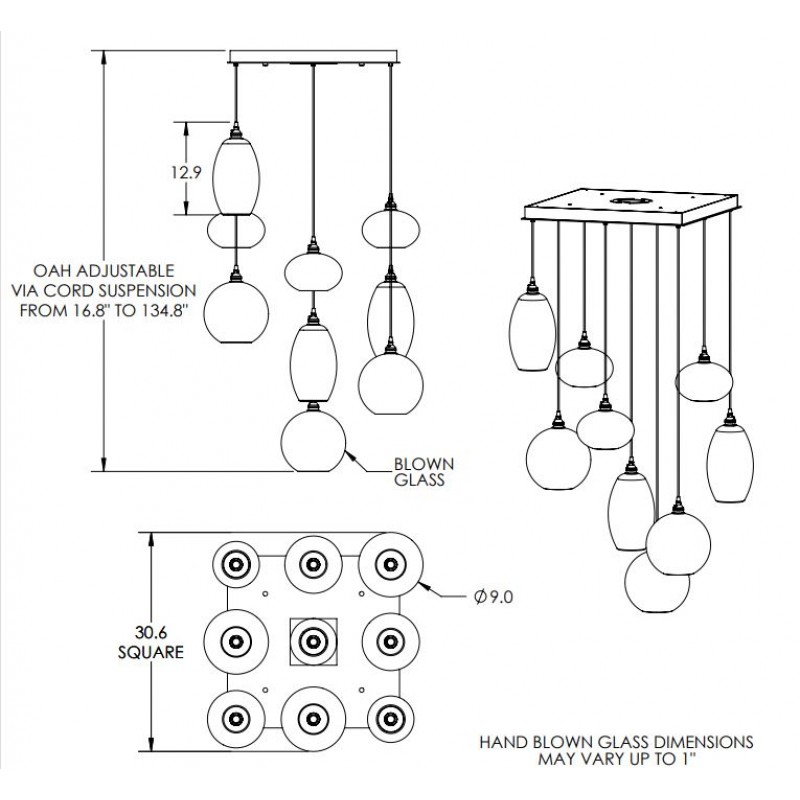 12.9

OAH ADJUSTABLE VIA CORD SUSPENSION FROM 16.8" TO 134.8"

BLOWN GLASS

30.6 SQUARE

Ø9.0

HAND BLOWN GLASS DIMENSIONS MAY VARY UP TO 1"