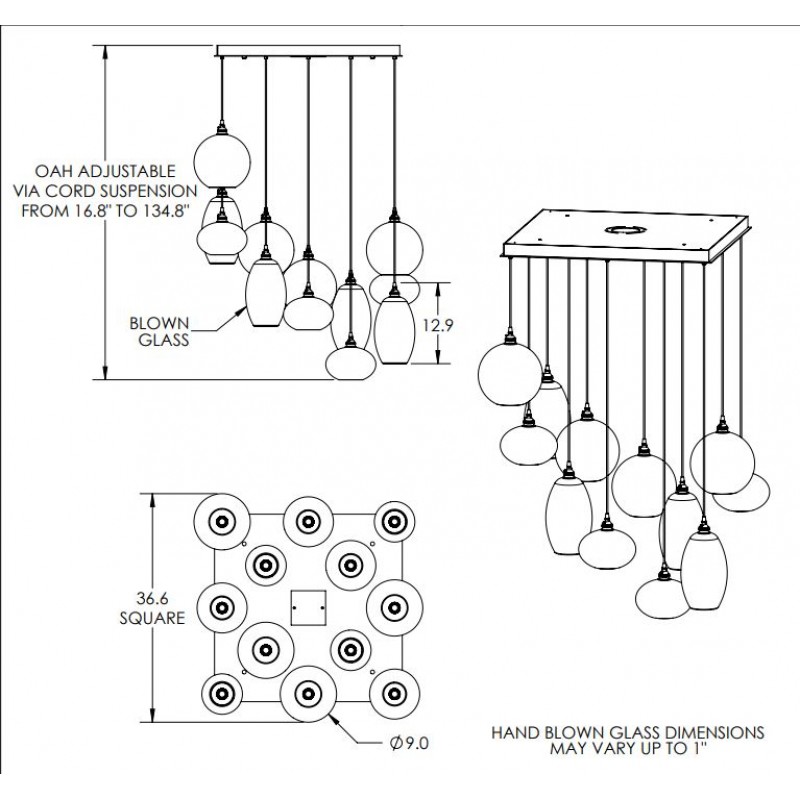 OAH ADJUSTABLE VIA CORD SUSPENSION FROM 16.8" TO 134.8"

BLOWN GLASS

12.9

36.6 SQUARE

$\varnothing 9.0$

HAND BLOWN GLASS DIMENSIONS MAY VARY UP TO 1"