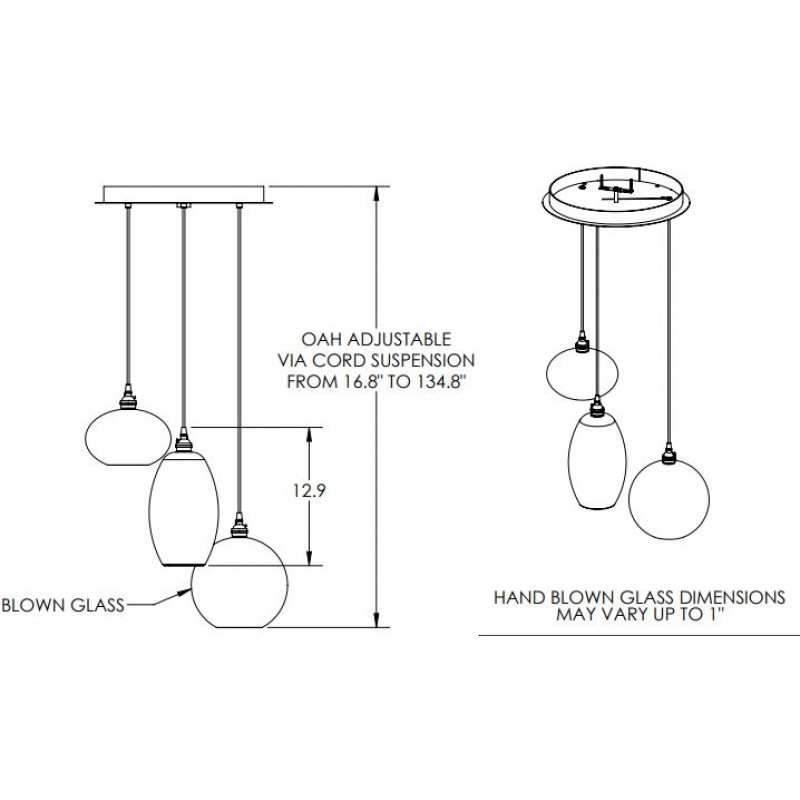 OAH ADJUSTABLE
VIA CORD SUSPENSION
FROM 16.8" TO 134.8"

12.9

BLOWN GLASS

HAND BLOWN GLASS DIMENSIONS
MAY VARY UP TO 1"