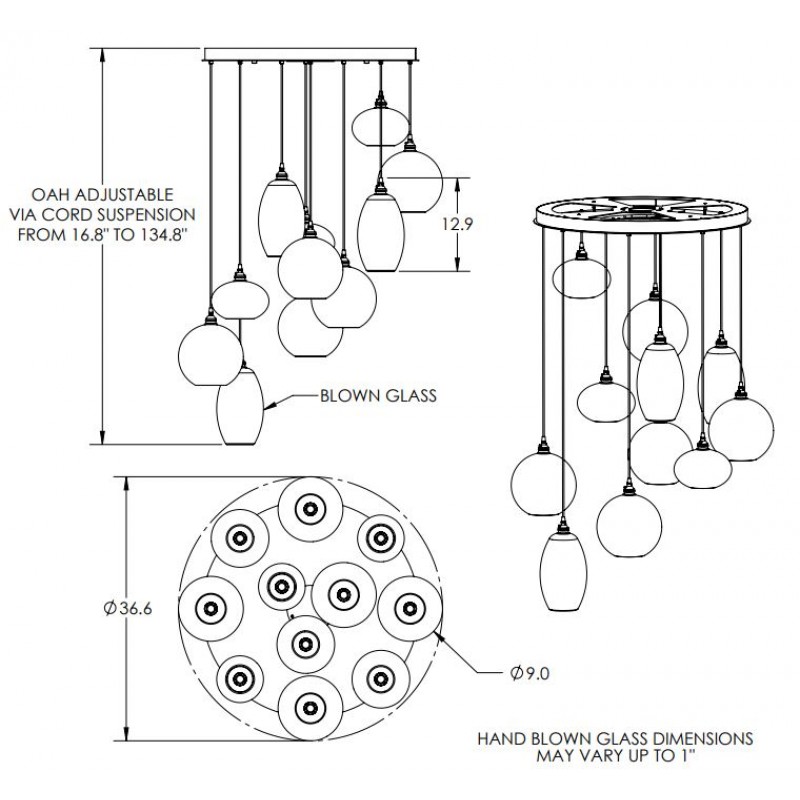 OAH ADJUSTABLE VIA CORD SUSPENSION FROM 16.8" TO 134.8"

12.9

BLOWN GLASS

Ø36.6

Ø9.0

HAND BLOWN GLASS DIMENSIONS MAY VARY UP TO 1"