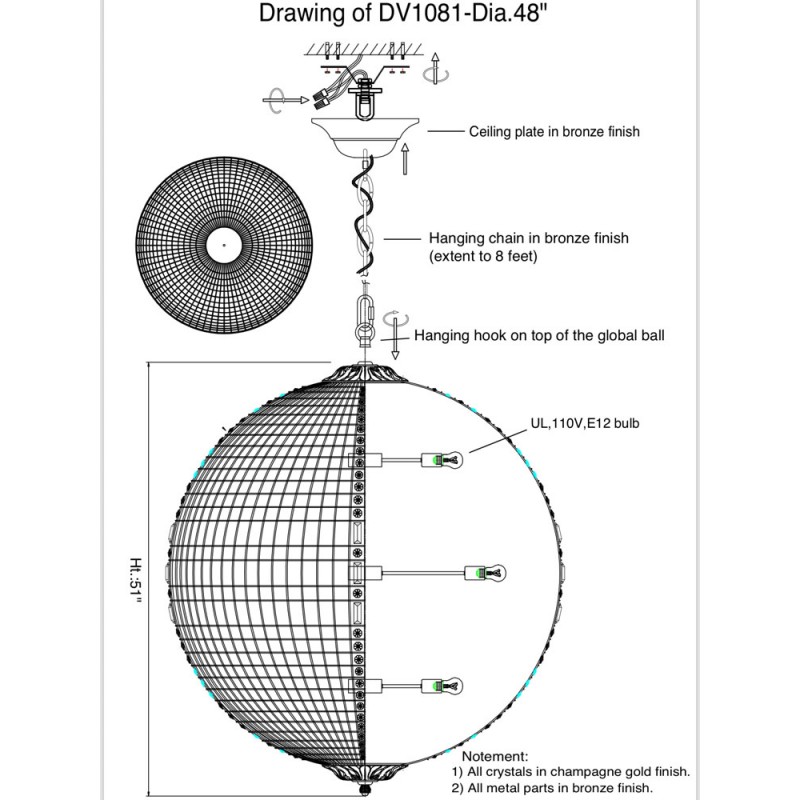 Drawing of DV1081-Dia.48"

Ceiling plate in bronze finish

Hanging chain in bronze finish (extent to 8 feet)

Hanging hook on top of the global ball

UL,110V,E12 bulb

Ht.:51"

Notement:
1) All crystals in champagne gold finish.
2) All metal parts in bronze finish.