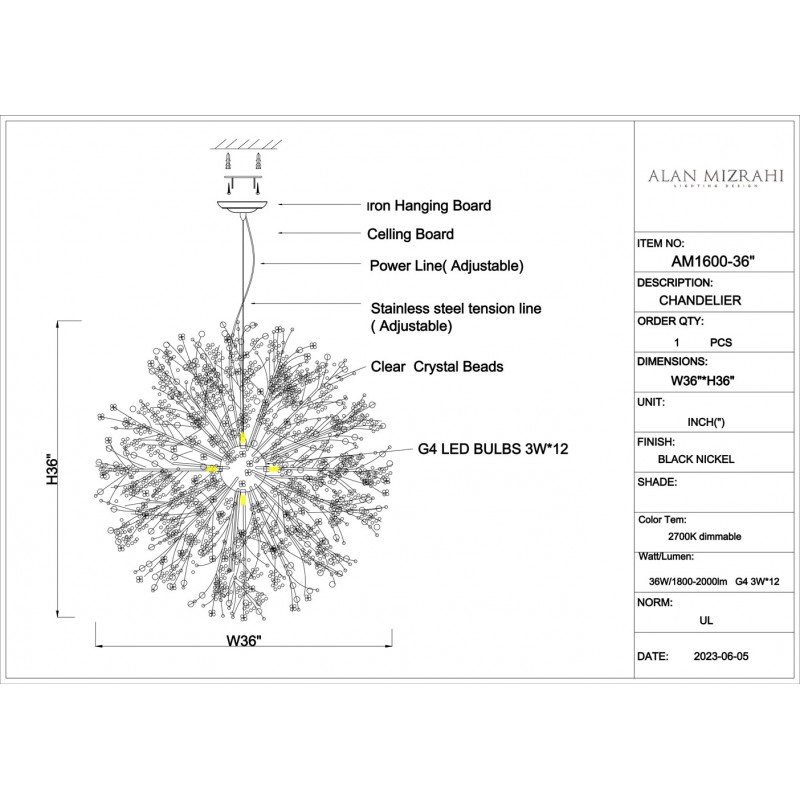 Iron Hanging Board
Celling Board
Power Line( Adjustable)
Stainless steel tension line ( Adjustable)
Clear Crystal Beads
G4 LED BULBS 3W*12
H36"
W36"

ALAN MIZRAHI
LIGHTING DESIGN

ITEM NO:
AM1600-36"
DESCRIPTION:
CHANDELIER
ORDER QTY:
1 PCS
DIMENSIONS:
W36"*H36"
UNIT:
INCH(")
FINISH:
BLACK NICKEL
SHADE:

Color Tem:
2700K dimmable
Watt/Lumen:
36W/1800-2000lm G4 3W*12
NORM:
UL
DATE: 2023-06-05