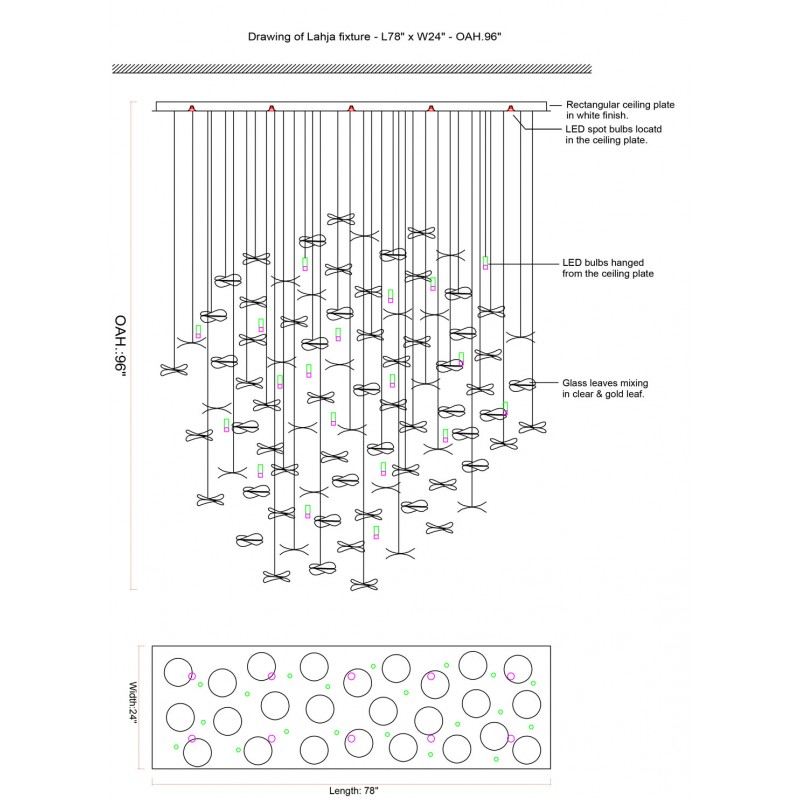 Drawing of Lahja fixture - L78" x W24" - OAH.96"

Rectangular ceiling plate in white finish.

LED spot bulbs locatd in the ceiling plate.

LED bulbs hanged from the ceiling plate

Glass leaves mixing in clear & gold leaf.

OAH.:96"

Width:24"

Length: 78"