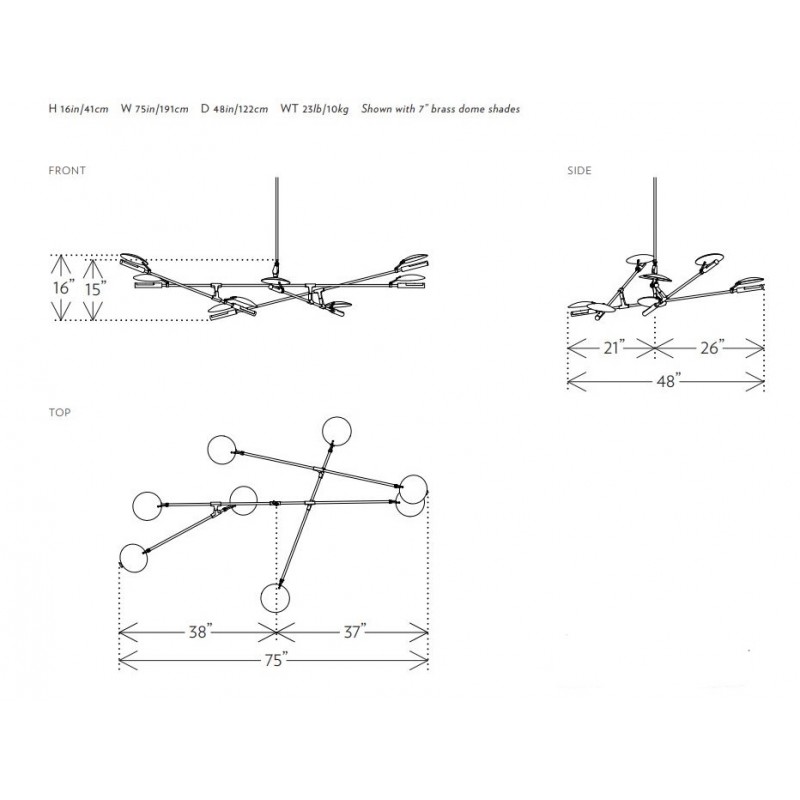 H 16in/41cm W 75in/191cm D 48in/122cm WT 23lb/10kg Shown with 7" brass dome shades

FRONT

16"
15"

SIDE

21"
26"
48"

TOP

38"
37"
75"