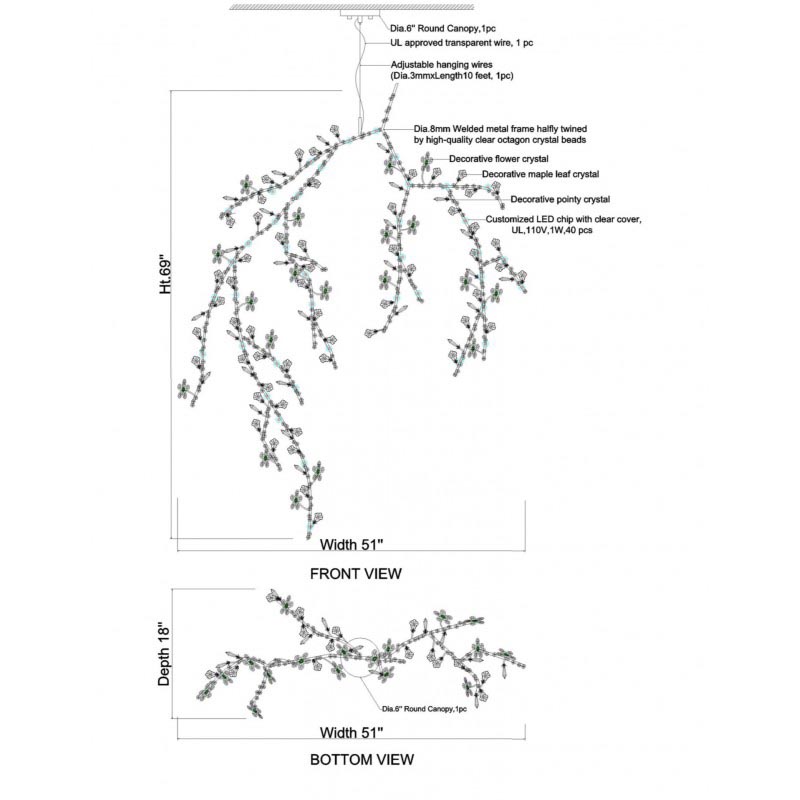 Dia.6" Round Canopy,1pc
UL approved transparent wire, 1 pc
Adjustable hanging wires
(Dia.3mmxLength10 feet, 1pc)
Dia.8mm Welded metal frame halfly twined by high-quality clear octagon crystal beads
Decorative flower crystal
Decorative maple leaf crystal
Decorative pointy crystal
Customized LED chip with clear cover, UL,110V,1W,40 pcs
Ht.69"
Width 51"
FRONT VIEW
Depth 18"
Dia.6" Round Canopy,1pc
Width 51"
BOTTOM VIEW