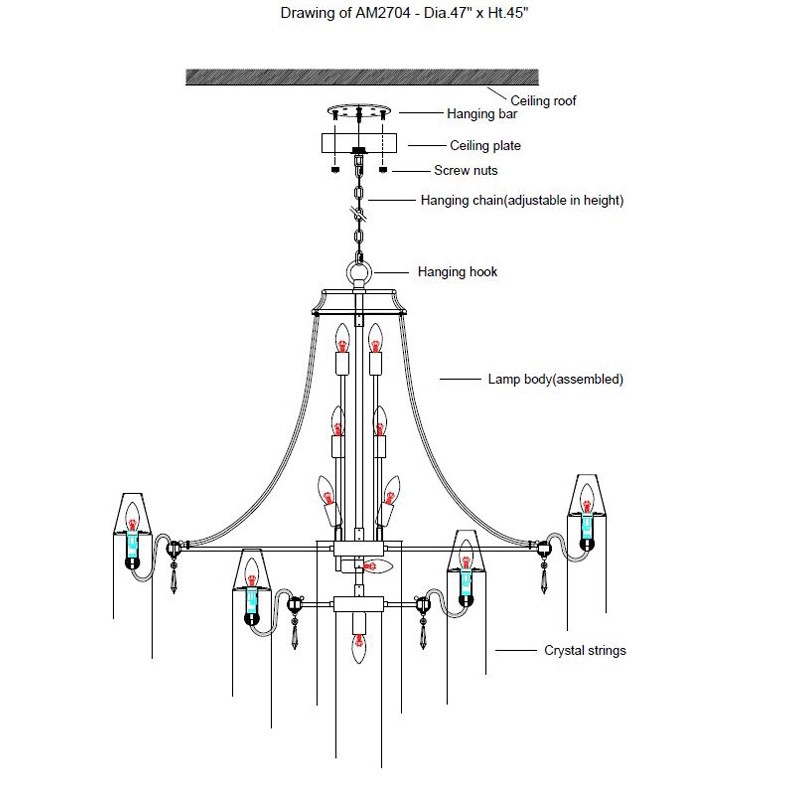 Drawing of AM2704 - Dia.47" x Ht.45"

Ceiling roof
Hanging bar
Ceiling plate
Screw nuts
Hanging chain(adjustable in height)
Hanging hook
Lamp body(assembled)
Crystal strings