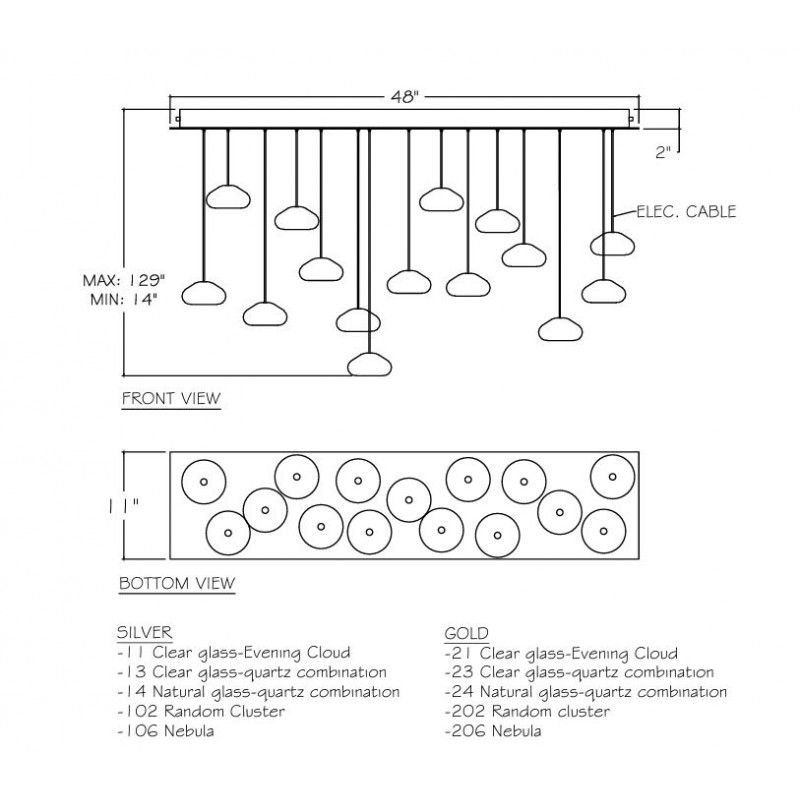 48"

2"

ELEC. CABLE

MAX: 129"
MIN: 14"

FRONT VIEW

11"

BOTTOM VIEW

SILVER
-11 Clear glass-Evening Cloud
-13 Clear glass-quartz combination
-14 Natural glass-quartz combination
-102 Random Cluster
-106 Nebula

GOLD
-21 Clear glass-Evening Cloud
-23 Clear glass-quartz combination
-24 Natural glass-quartz combination
-202 Random cluster
-206 Nebula