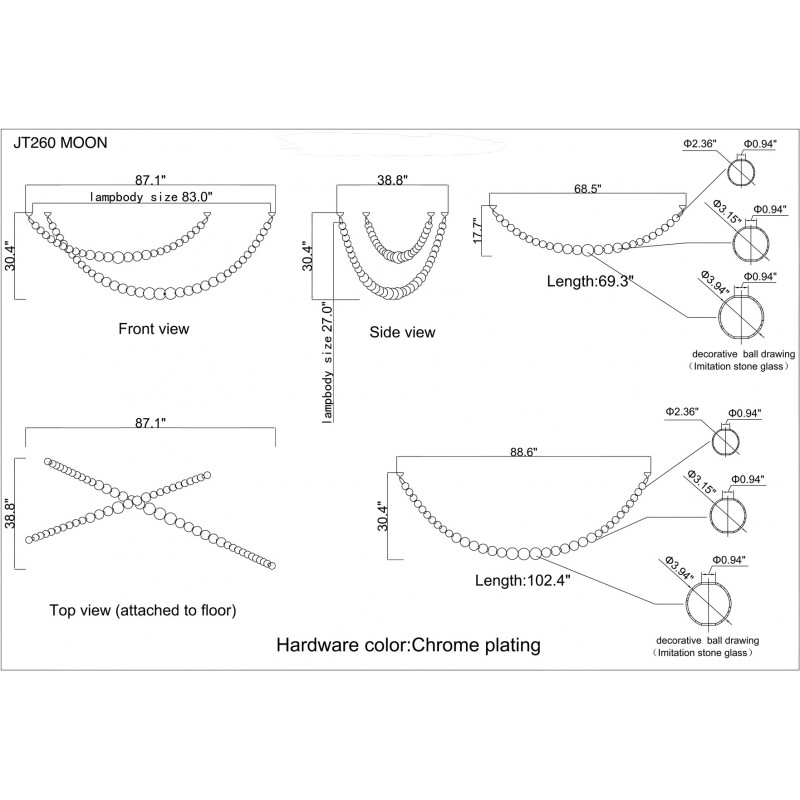 JT260 MOON

87.1"
lampbody size 83.0"
30.4"
Front view

38.8"
30.4"
lampbody size 27.0"
Side view

68.5"
17.7"
Length:69.3"

Φ2.36"
Φ0.94"
Φ3.15"
Φ0.94"
Φ3.94"
Φ0.94"
decorative ball drawing
(Imitation stone glass)

87.1"
38.8"
Top view (attached to floor)

88.6"
30.4"
Length:102.4"

Φ2.36"
Φ0.94"
Φ3.15"
Φ0.94"
Φ3.94"
Φ0.94"
decorative ball drawing
(Imitation stone glass)

Hardware color:Chrome plating