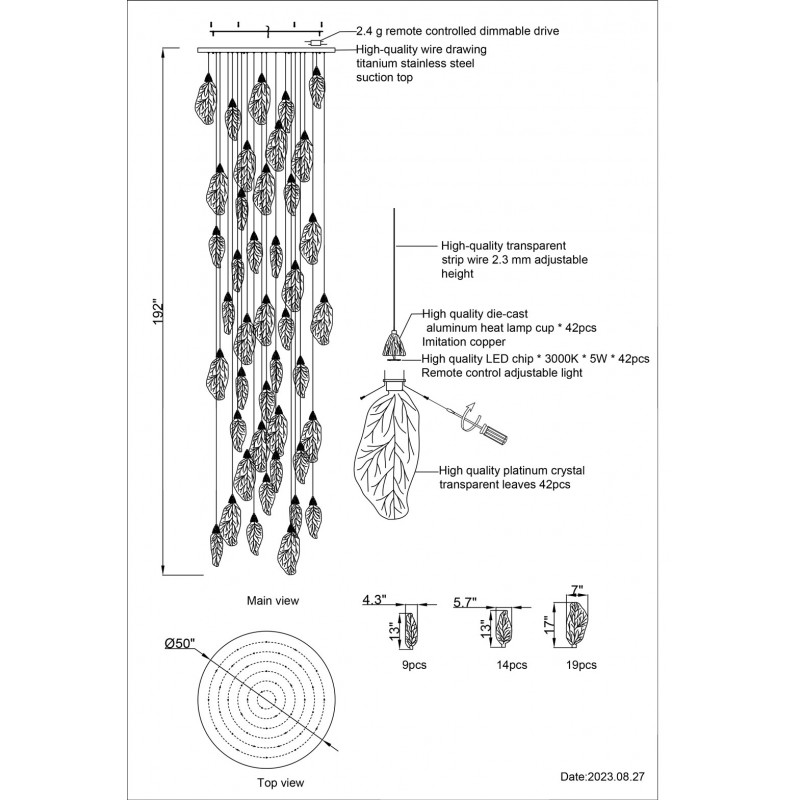 2.4 g remote controlled dimmable drive

High-quality wire drawing titanium stainless steel suction top

192"

High-quality transparent strip wire 2.3 mm adjustable height

High quality die-cast aluminum heat lamp cup * 42pcs Imitation copper

High quality LED chip * 3000K * 5W * 42pcs Remote control adjustable light

High quality platinum crystal transparent leaves 42pcs

Main view

4.3"
13"
9pcs

5.7"
13"
14pcs

7"
17"
19pcs

Ø50"

Top view

Date:2023.08.27