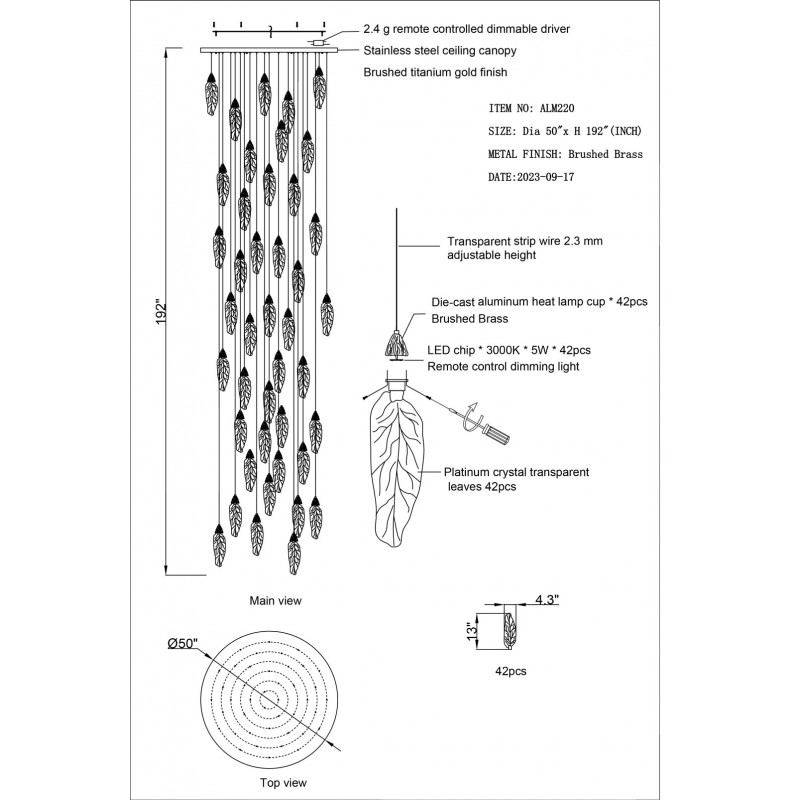 2.4 g remote controlled dimmable driver
Stainless steel ceiling canopy
Brushed titanium gold finish

ITEM NO: ALM220
SIZE: Dia 50"x H 192"(INCH)
METAL FINISH: Brushed Brass
DATE:2023-09-17

192"

Transparent strip wire 2.3 mm adjustable height

Die-cast aluminum heat lamp cup * 42pcs
Brushed Brass

LED chip * 3000K * 5W * 42pcs
Remote control dimming light

Platinum crystal transparent leaves 42pcs

Main view

4.3"
13"
42pcs

Ø50"

Top view