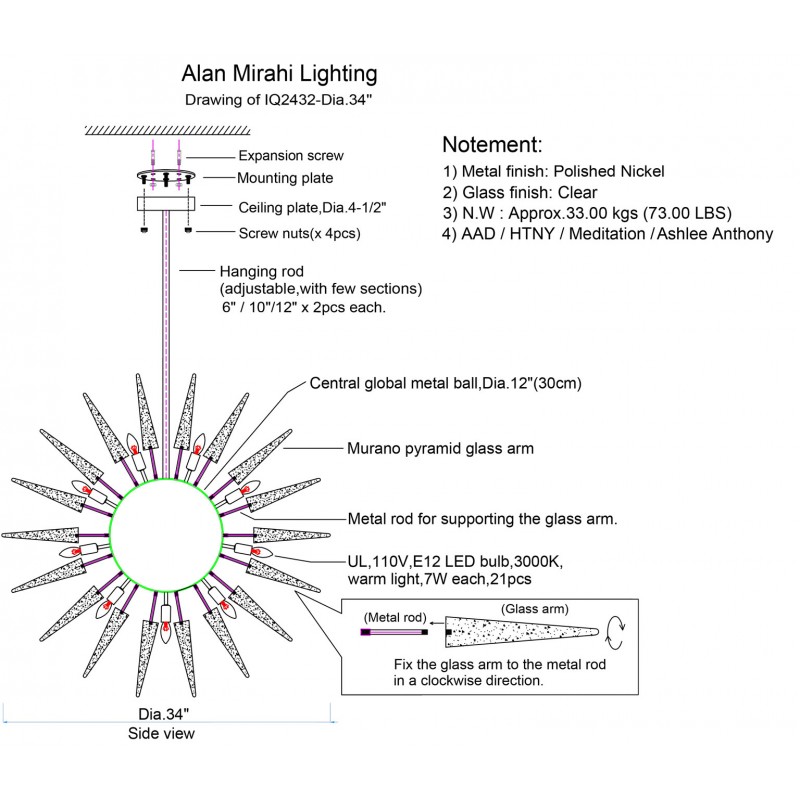 Alan Mirahi Lighting
Drawing of IQ2432-Dia.34"

Expansion screw
Mounting plate
Ceiling plate,Dia.4-1/2"
Screw nuts(x 4pcs)

Hanging rod
(adjustable,with few sections)
6" / 10"/12" x 2pcs each.

Notement:
1) Metal finish: Polished Nickel
2) Glass finish: Clear
3) N.W : Approx.33.00 kgs (73.00 LBS)
4) AAD / HTNY / Meditation / Ashlee Anthony

Central global metal ball,Dia.12"(30cm)

Murano pyramid glass arm

Metal rod for supporting the glass arm.

UL,110V,E12 LED bulb,3000K, warm light,7W each,21pcs

(Metal rod)
(Glass arm)
Fix the glass arm to the metal rod in a clockwise direction.

Dia.34"
Side view