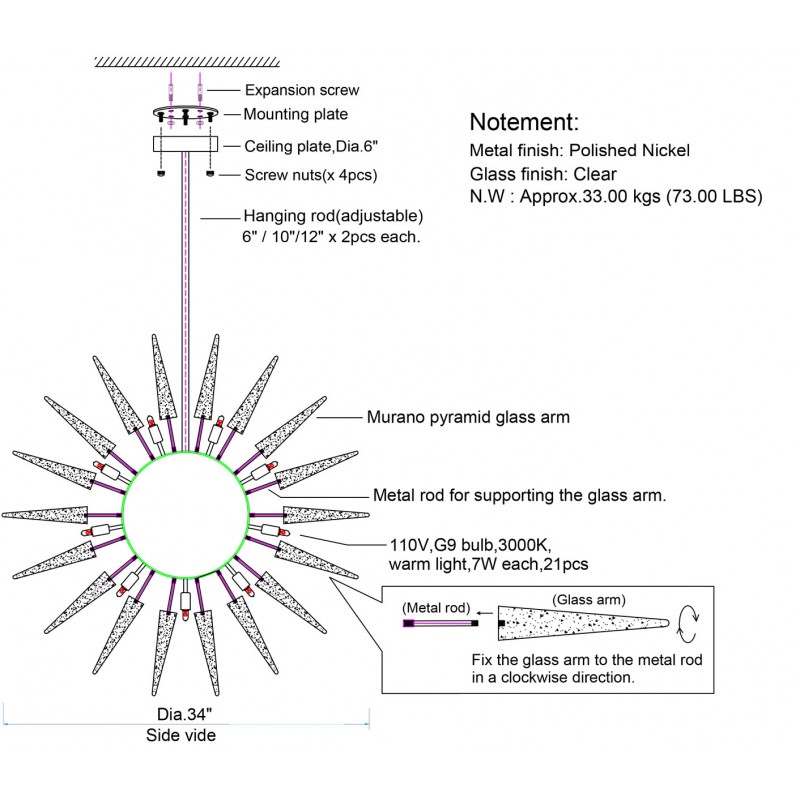 Expansion screw
Mounting plate
Ceiling plate,Dia.6"
Screw nuts(x 4pcs)
Hanging rod(adjustable)
6" / 10"/12" x 2pcs each.

Notement:
Metal finish: Polished Nickel
Glass finish: Clear
N.W : Approx.33.00 kgs (73.00 LBS)

Murano pyramid glass arm
Metal rod for supporting the glass arm.
110V,G9 bulb,3000K,
warm light,7W each,21pcs

(Metal rod)
(Glass arm)
Fix the glass arm to the metal rod in a clockwise direction.

Dia.34"
Side vide