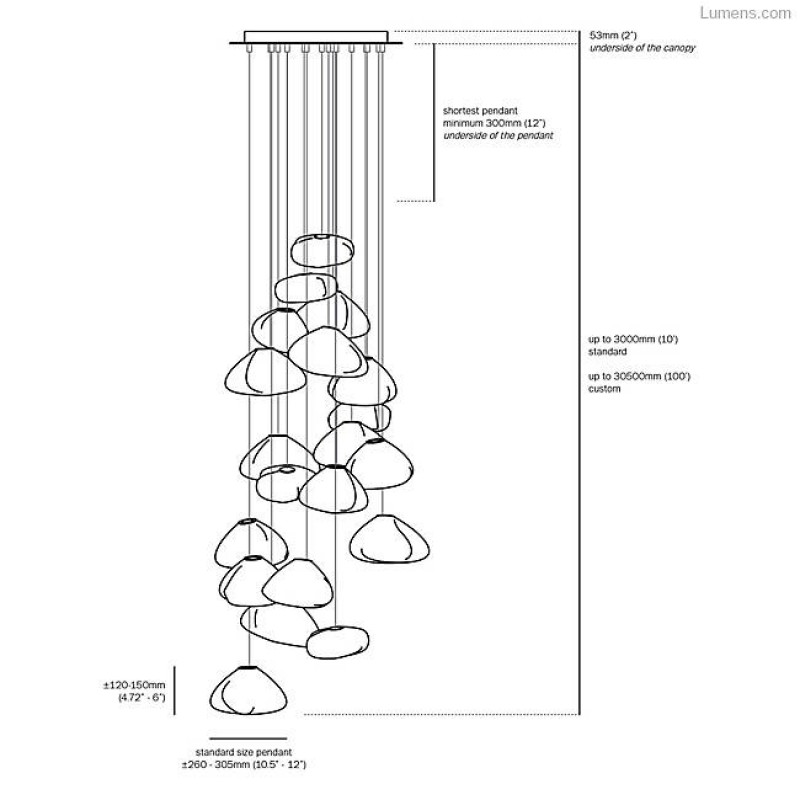 Lumens.com

53mm (2")
underside of the canopy

shortest pendant
minimum 300mm (12")
underside of the pendant

up to 3000mm (10')
standard

up to 30500mm (100')
custom

±120-150mm
(4.72" - 6")

standard size pendant
±260 - 305mm (10.5" - 12")