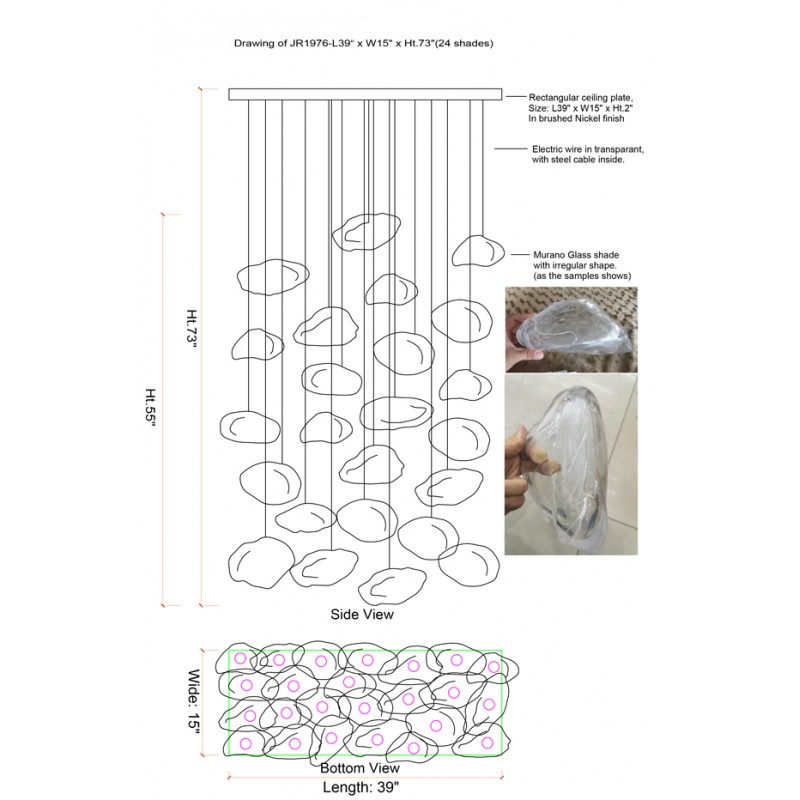 Drawing of JR1976-L39" x W15" x Ht.73"(24 shades)

Rectangular ceiling plate, Size: L39" x W15" x Ht.2" In brushed Nickel finish

Electric wire in transparant, with steel cable inside.

Murano Glass shade with irregular shape. (as the samples shows)

Ht.73"

Ht.55"

Side View

Wide: 15"

Bottom View

Length: 39"