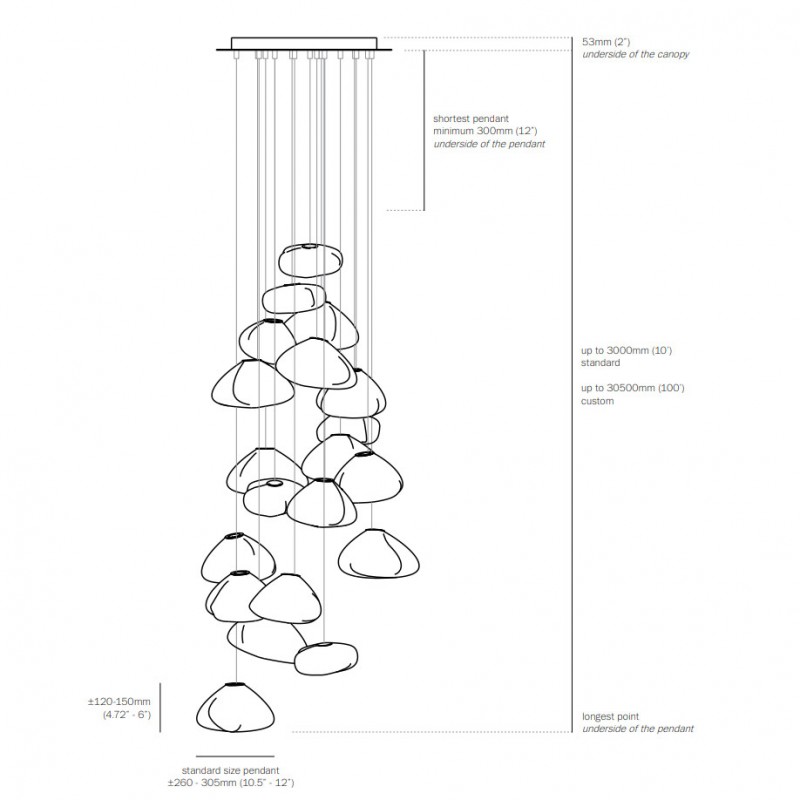 53mm (2")
underside of the canopy

shortest pendant
minimum 300mm (12")
underside of the pendant

up to 3000mm (10')
standard

up to 30500mm (100')
custom

±120-150mm
(4.72" - 6")

longest point
underside of the pendant

standard size pendant
±260 - 305mm (10.5" - 12")