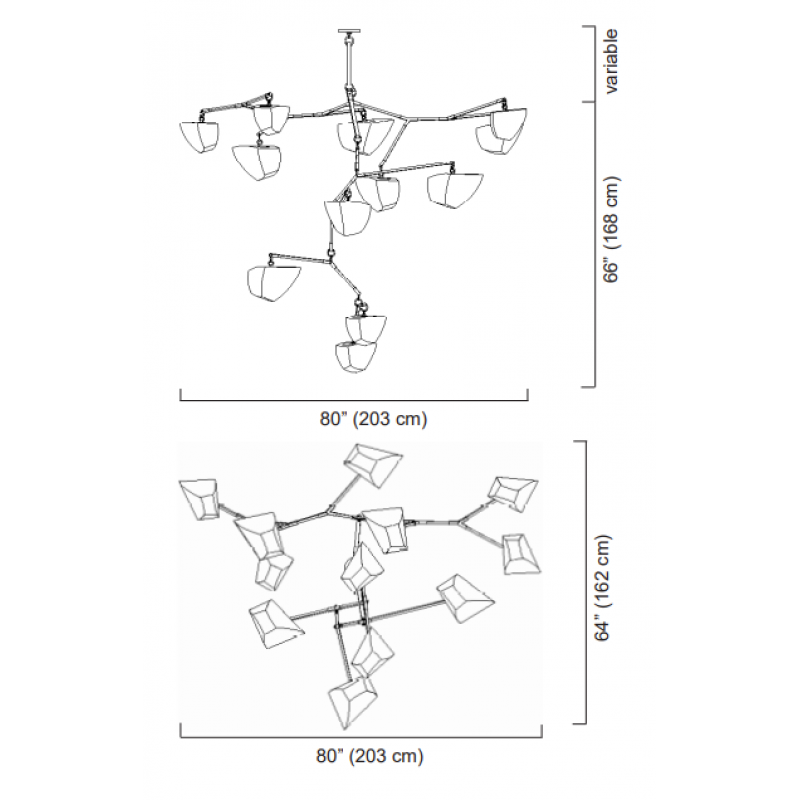 variable

66" (168 cm)

80" (203 cm)

64" (162 cm)

80" (203 cm)