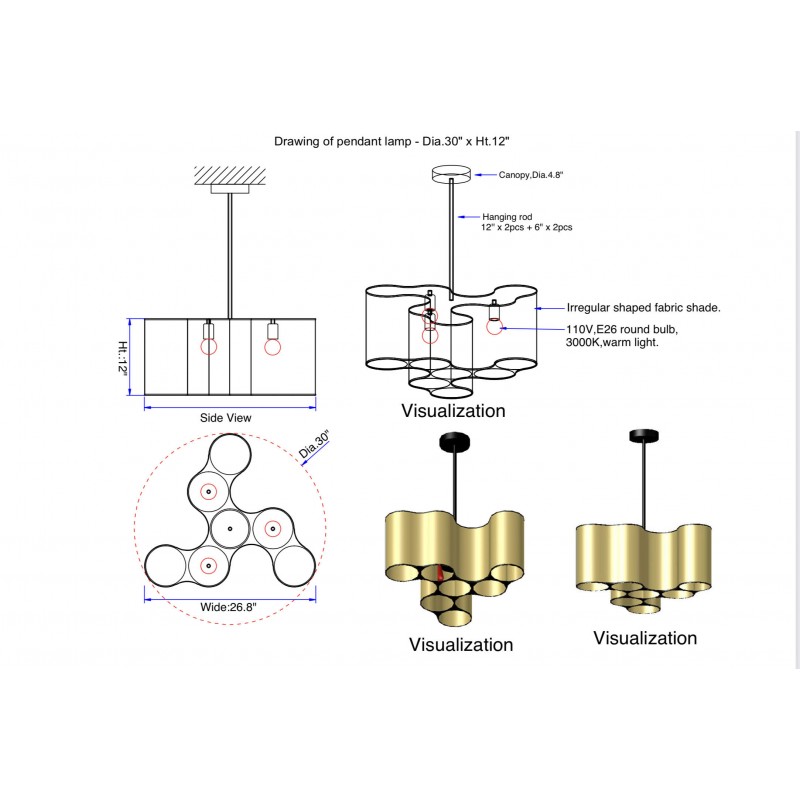 Drawing of pendant lamp - Dia.30" x Ht.12"

Canopy,Dia.4.8"

Hanging rod
12" x 2pcs + 6" x 2pcs

Irregular shaped fabric shade.

110V,E26 round bulb,
3000K,warm light.

Ht.:12"

Side View

Visualization

Dia.30"

Wide:26.8"

Visualization

Visualization